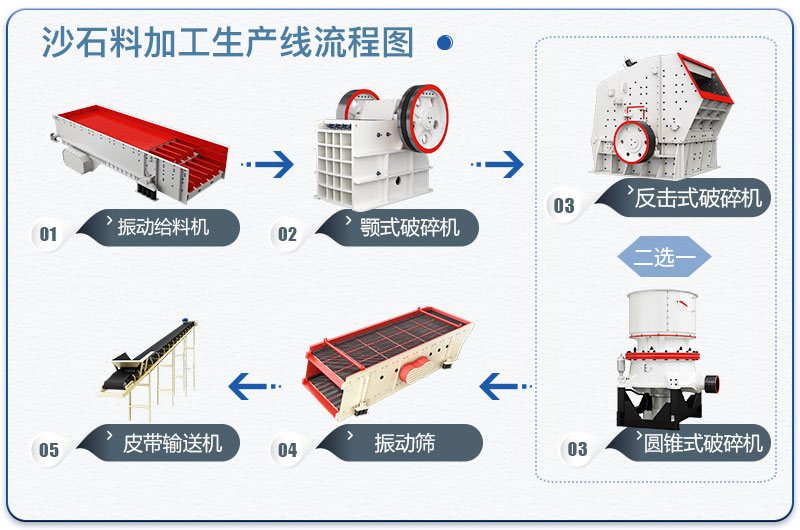 沙石料加工生产线流程图

01 振动给料机

02 颚式破碎机

03 反击式破碎机

二选一

03 圆锥式破碎机

04 振动筛

05 皮带输送机